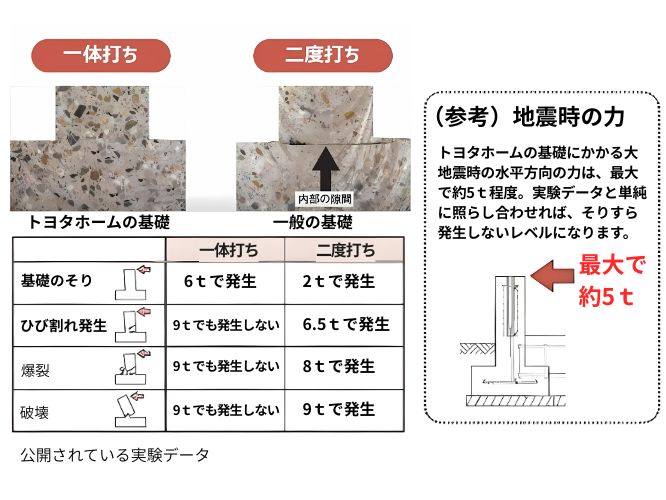 一体打ち

二度打ち

内部の隙間

トヨタホームの基礎

一般の基礎

|  | 一体打ち | 二度打ち |
|---|---|---|
| 基礎のそり | 6ｔで発生 | 2ｔで発生 |
| ひび割れ発生 | 9ｔでも発生しない | 6.5ｔで発生 |
| 爆裂 | 9ｔでも発生しない | 8ｔで発生 |
| 破壊 | 9ｔでも発生しない | 9ｔで発生 |

公開されている実験データ

（参考）地震時の力

トヨタホームの基礎にかかる大地震時の水平方向の力は、最大で約5ｔ程度。実験データと単純に照らし合わせれば、そりすら発生しないレベルになります。

最大で約5ｔ